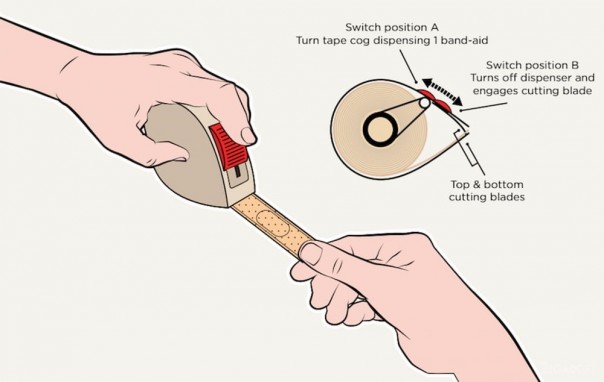 Switch position A
Turn tape cog dispensing 1 band-aid

Switch position B
Turns off dispenser and engages cutting blade

Top & bottom cutting blades