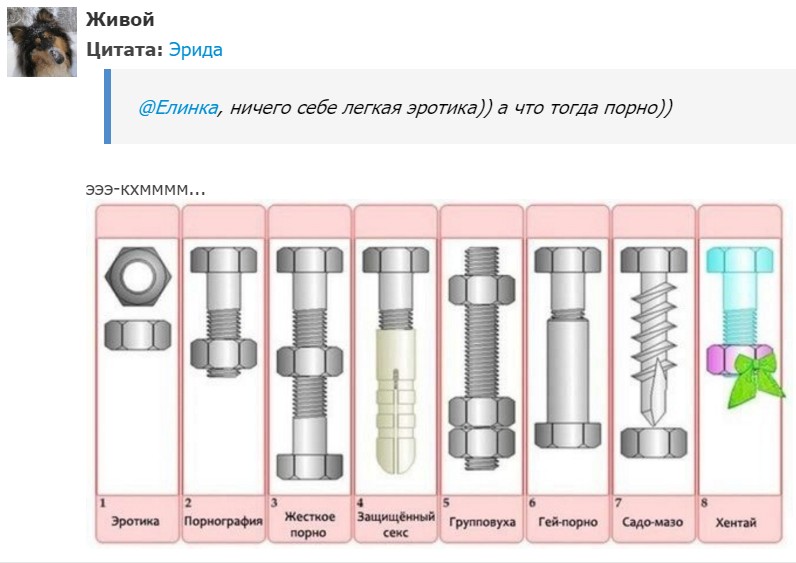 Живой

Цитата: Эрида

@Елинка, ничего себе легкая эротика)) а что тогда порно))

эээ-кхмммм...

1 Эротика

2 Порнография

3 Жесткое порно

4 Защищённый секс

5 Групповуха

6 Гей-порно

7 Садо-мазо

8 Хентай