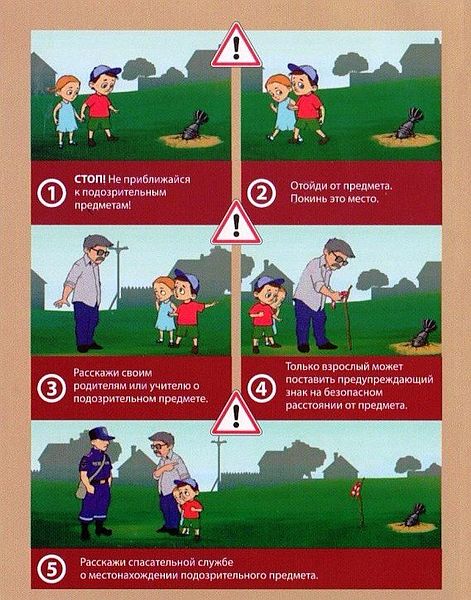 !

1 СТОП! Не приближайся к подозрительным предметам!

2 Отойди от предмета. Покинь это место.

!

3 Расскажи своим родителям или учителю о подозрительном предмете.

4 Только взрослый может поставить предупреждающий знак на безопасном расстоянии от предмета.

!

5 Расскажи спасательной службе о местонахождении подозрительного предмета.