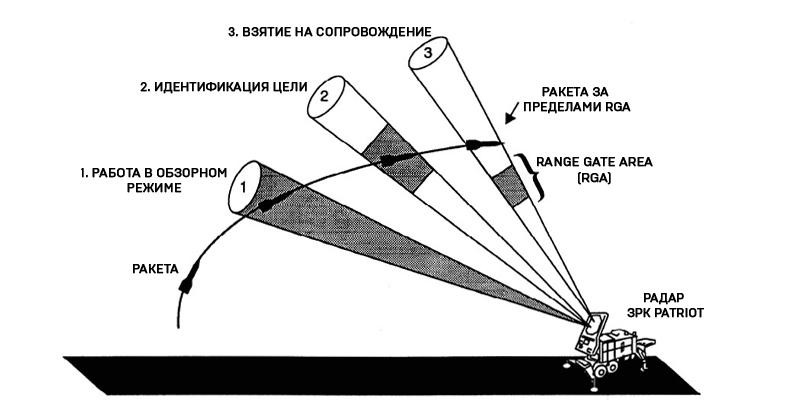 3. ВЗЯТИЕ НА СОПРОВОЖДЕНИЕ

3

2. ИДЕНТИФИКАЦИЯ ЦЕЛИ

2

РАКЕТА ЗА ПРЕДЕЛАМИ RGA

1. РАБОТА В ОБЗОРНОМ РЕЖИМЕ

1

RANGE GATE AREA (RGA)

РАКЕТА

РАДАР ЗРК PATRIOT