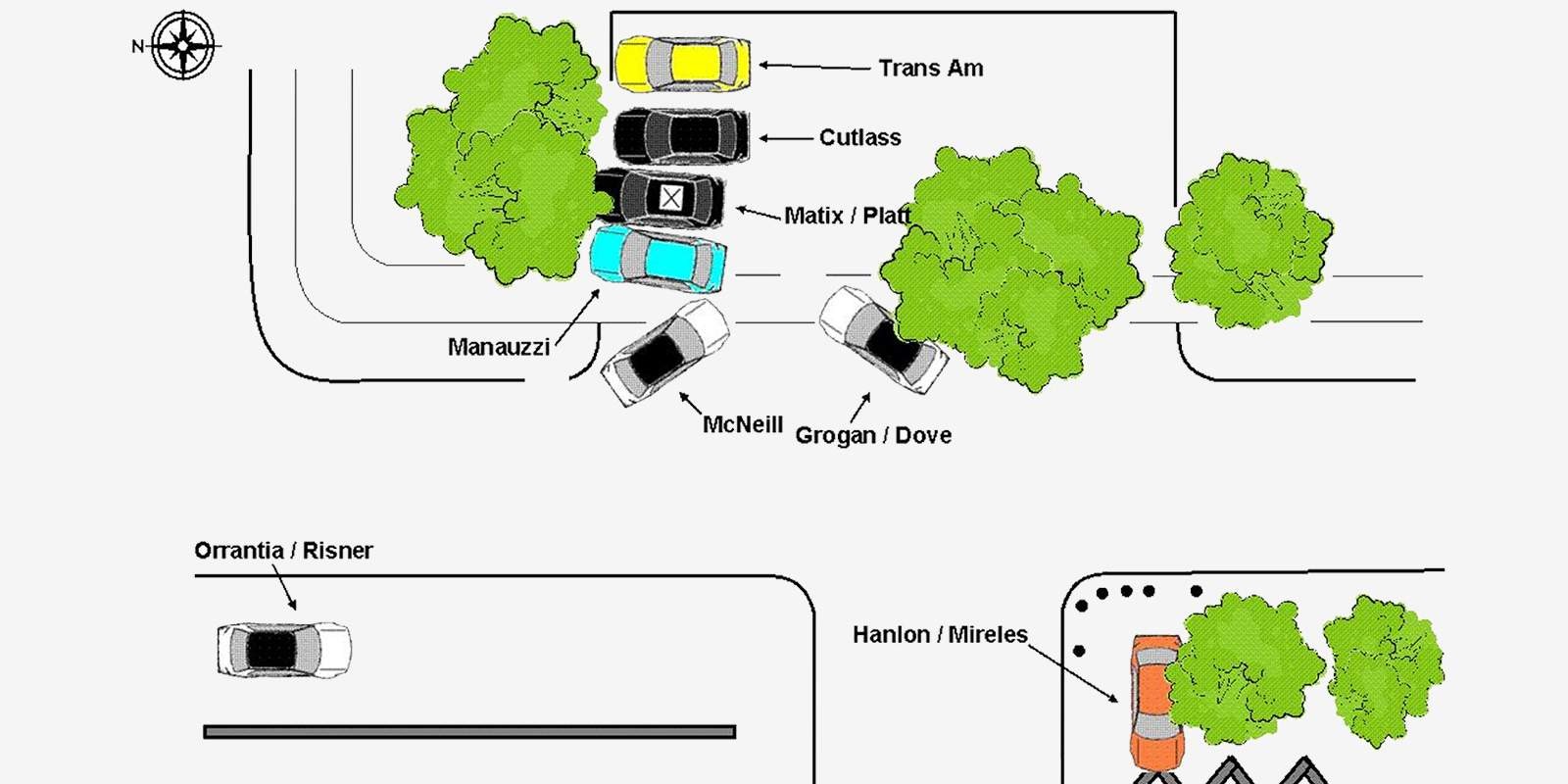 N

Trans Am

Cutlass

Matix / Platt

Manauzzi

McNeill

Grogan / Dove

Orrantia / Risner

Hanlon / Mireles