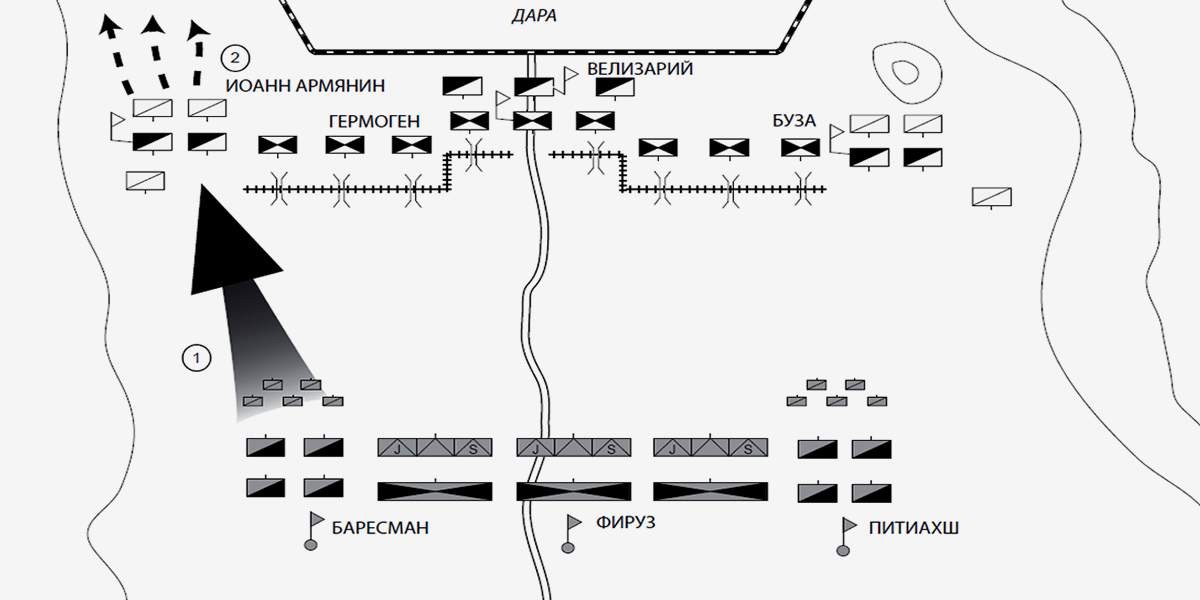 ДАРА

2

ИОАНН АРМЯНИН

ВЕЛИЗАРИЙ

ГЕРМОГЕН

БУЗА

1

J S J S J S

БАРЕСМАН

ФИРУЗ

ПИТИАХШ