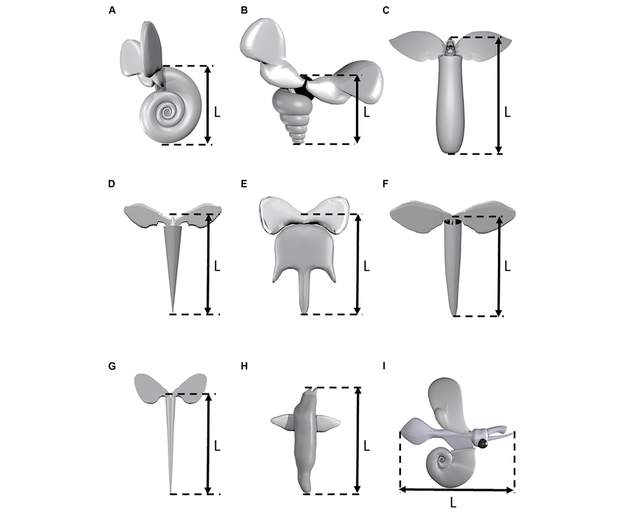 A
L
B
L
C
L
D
L
E
L
F
L
G
L
H
L
I
L